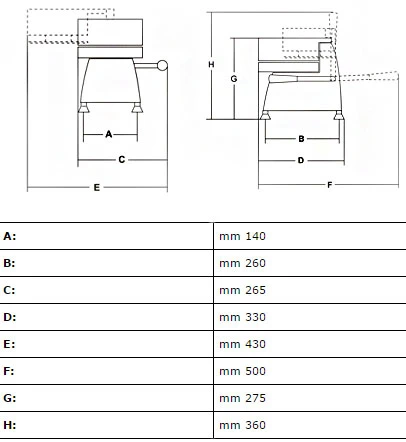 A
C
E
H
G
B
D
F

| A: | mm 140 |
|---|---|
| B: | mm 260 |
| C: | mm 265 |
| D: | mm 330 |
| E: | mm 430 |
| F: | mm 500 |
| G: | mm 275 |
| H: | mm 360 |